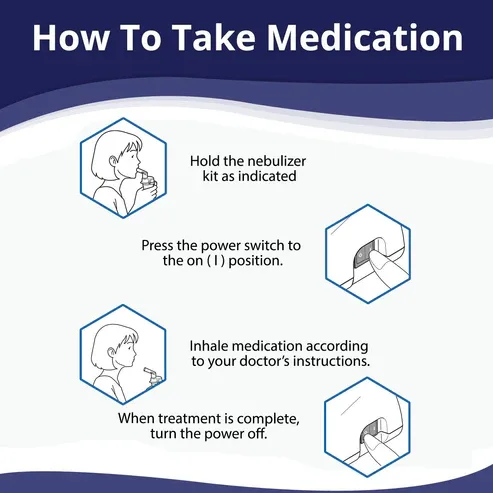 How To Take Medication

Hold the nebulizer kit as indicated

Press the power switch to the on ( I ) position.

Inhale medication according to your doctor's instructions.

When treatment is complete, turn the power off.