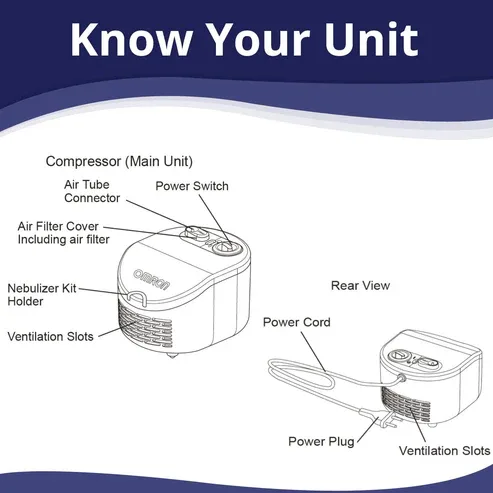 Know Your Unit

Compressor (Main Unit)

Air Tube Connector

Power Switch

Air Filter Cover Including air filter

OMRON

Nebulizer Kit Holder

Ventilation Slots

Rear View

Power Cord

Power Plug

Ventilation Slots