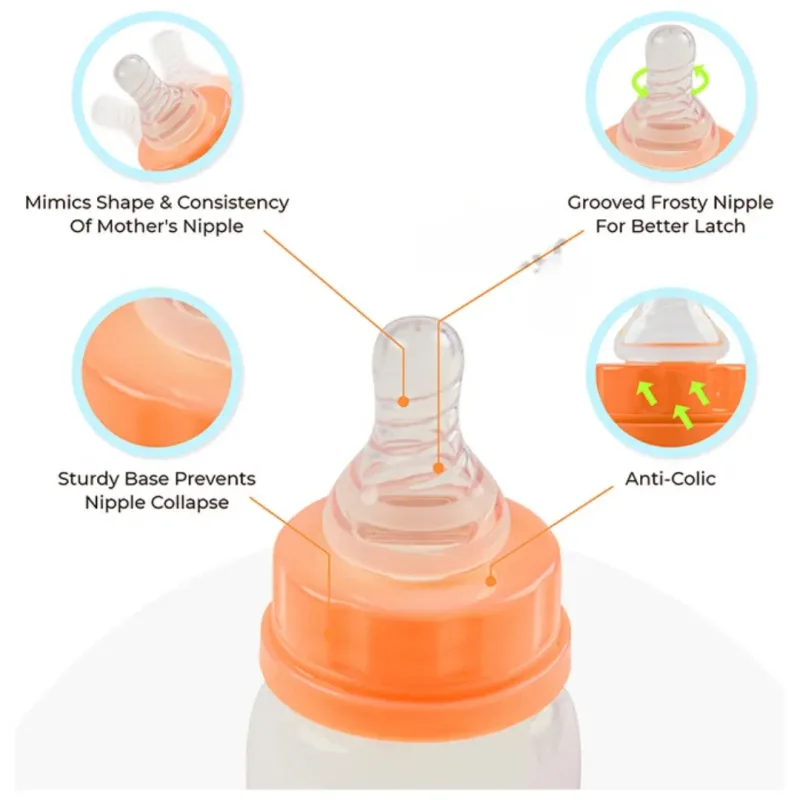 Mimics Shape & Consistency Of Mother's Nipple

Grooved Frosty Nipple For Better Latch

Sturdy Base Prevents Nipple Collapse

Anti-Colic