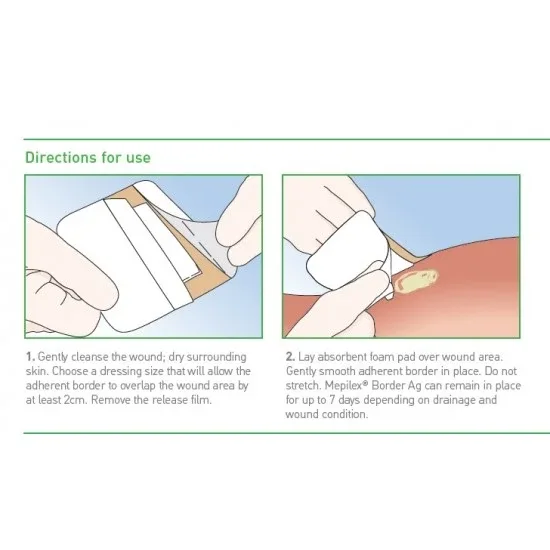 Directions for use

1. Gently cleanse the wound; dry surrounding skin. Choose a dressing size that will allow the adherent border to overlap the wound area by at least 2cm. Remove the release film.

2. Lay absorbent foam pad over wound area. Gently smooth adherent border in place. Do not stretch. Mepilex® Border Ag can remain in place for up to 7 days depending on drainage and wound condition.