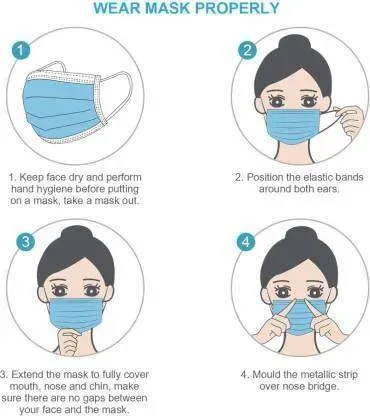 WEAR MASK PROPERLY

1

1. Keep face dry and perform hand hygiene before putting on a mask, take a mask out.

2

2. Position the elastic bands around both ears.

3

3. Extend the mask to fully cover mouth, nose and chin, make sure there are no gaps between your face and the mask.

4

4. Mould the metallic strip over nose bridge.