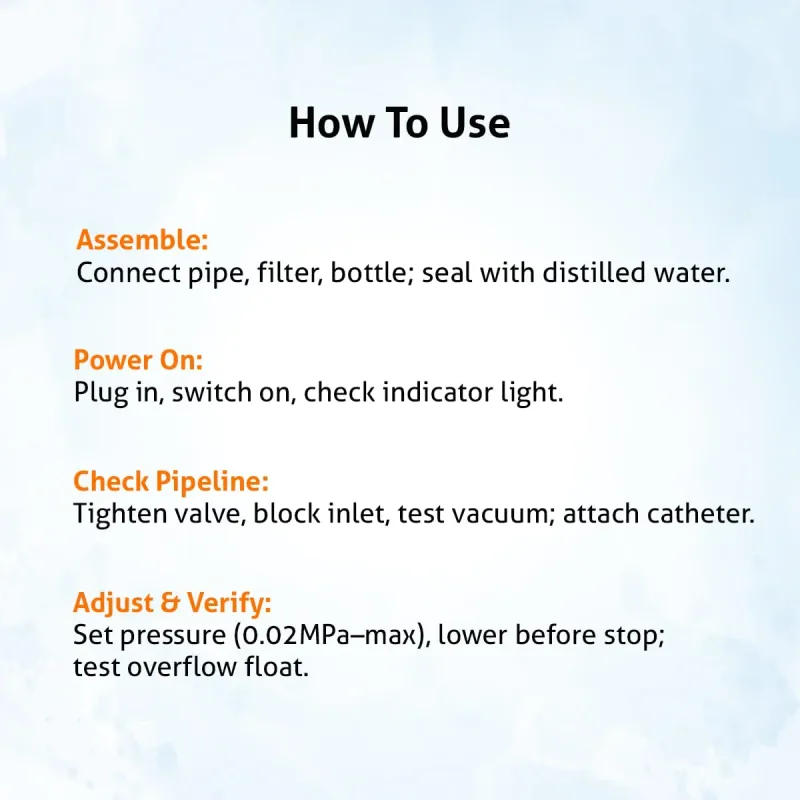 How To Use

Assemble:
Connect pipe, filter, bottle; seal with distilled water.

Power On:
Plug in, switch on, check indicator light.

Check Pipeline:
Tighten valve, block inlet, test vacuum; attach catheter.

Adjust & Verify:
Set pressure (0.02MPa–max), lower before stop; test overflow float.